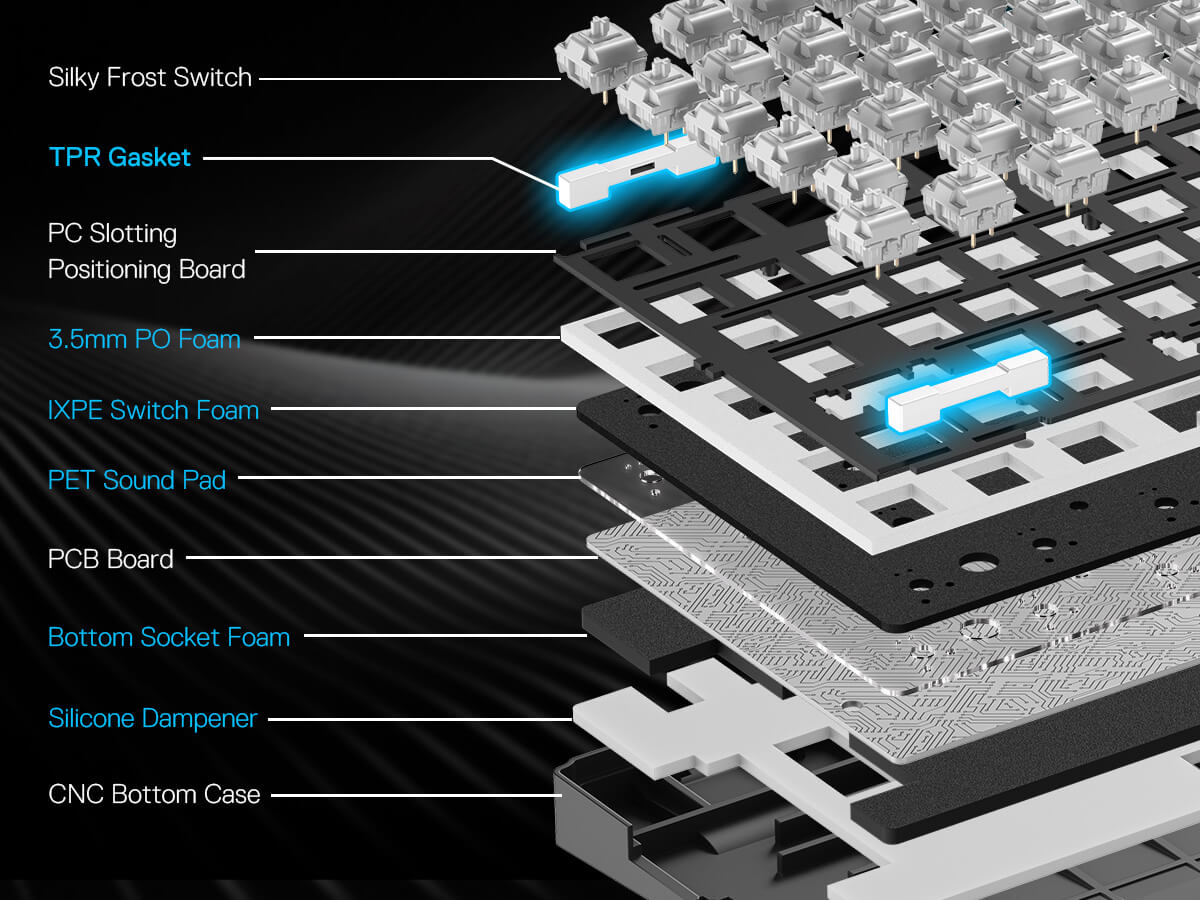 Silky Frost Switch

TPR Gasket

PC Slotting Positioning Board

3.5mm PO Foam

IXPE Switch Foam

PET Sound Pad

PCB Board

Bottom Socket Foam

Silicone Dampener

CNC Bottom Case