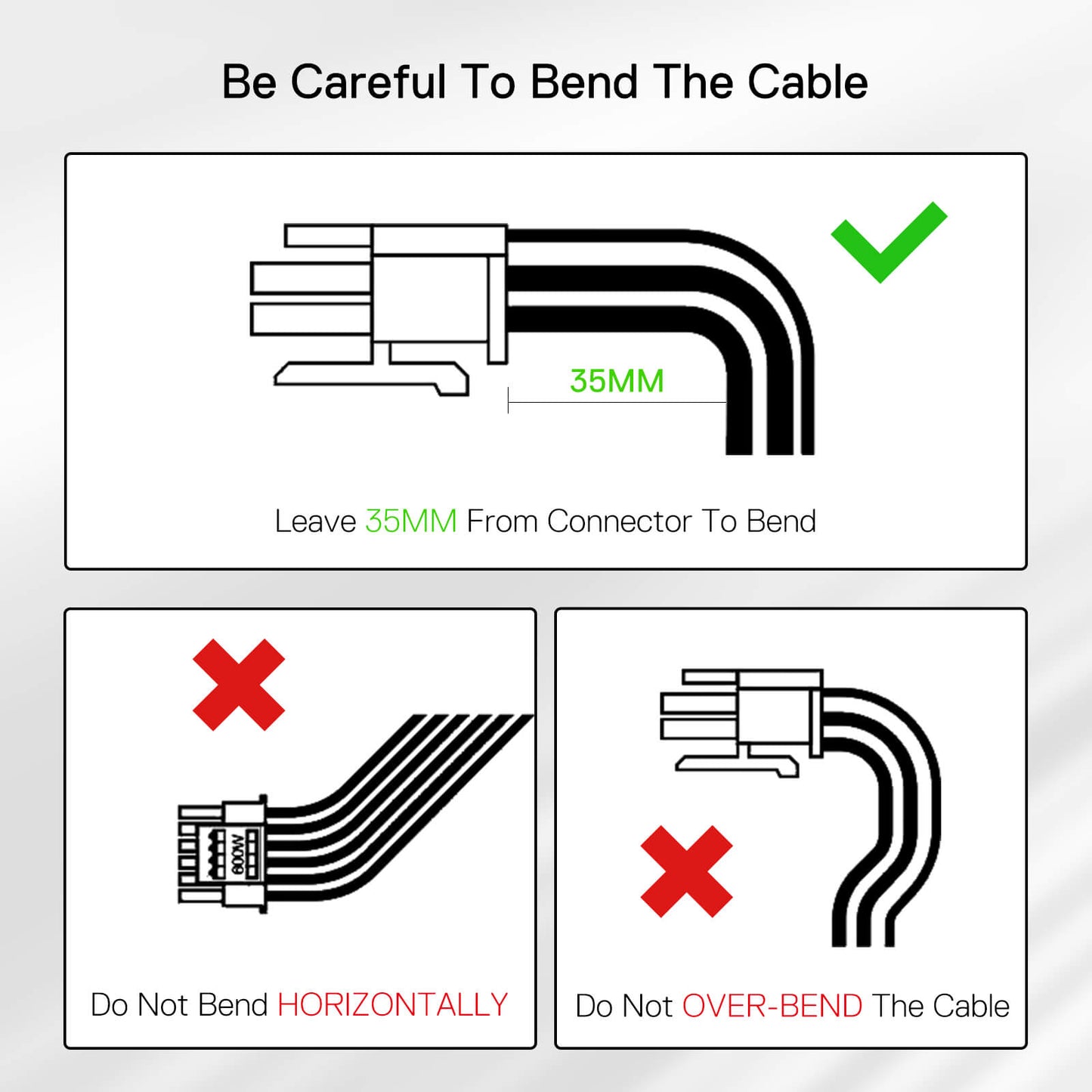 Be Careful To Bend The Cable

35MM

Leave 35MM From Connector To Bend

600W

Do Not Bend HORIZONTALLY

Do Not OVER-BEND The Cable