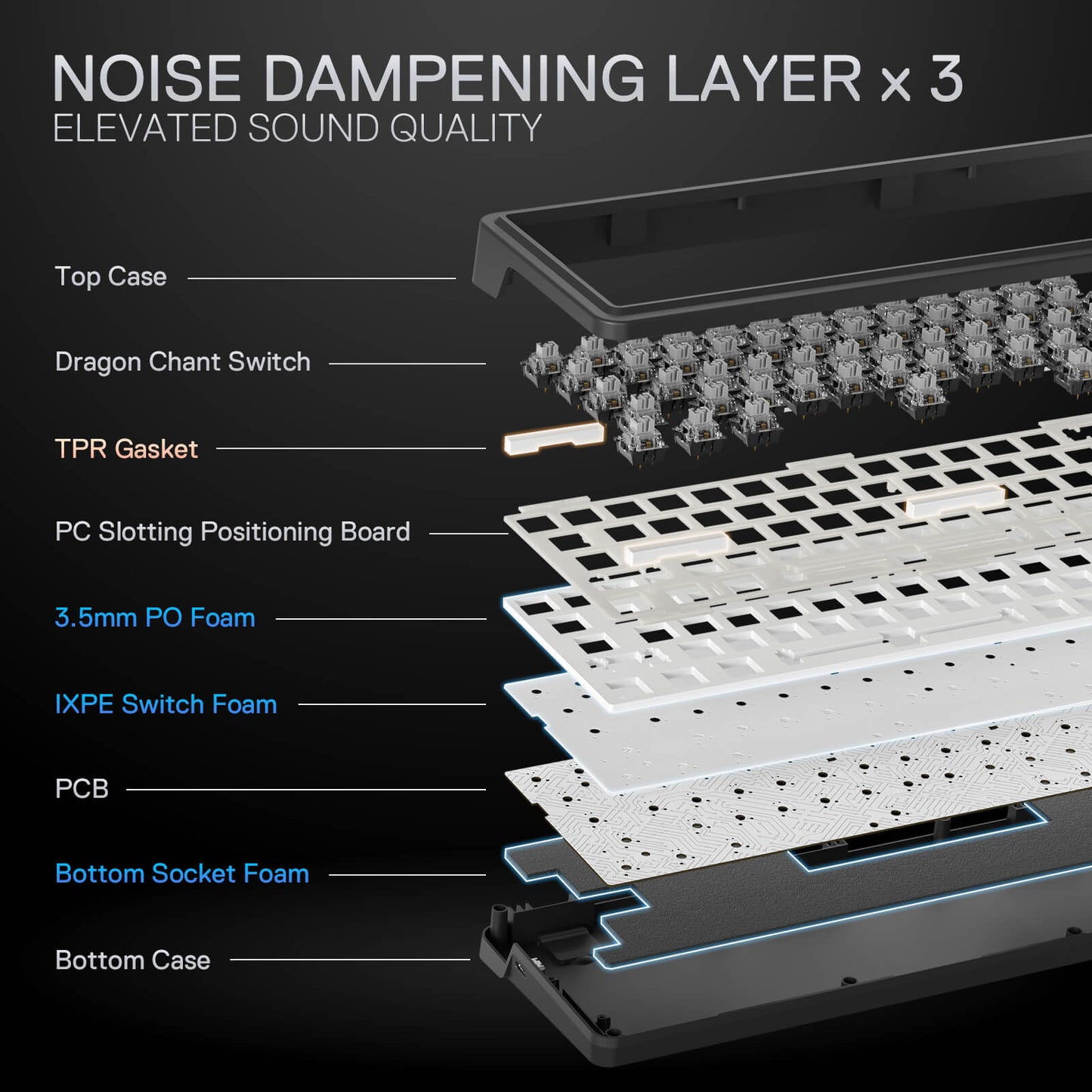 NOISE DAMPENING LAYER x 3
ELEVATED SOUND QUALITY

Top Case

Dragon Chant Switch

TPR Gasket

PC Slotting Positioning Board

3.5mm PO Foam

IXPE Switch Foam

PCB

Bottom Socket Foam

Bottom Case