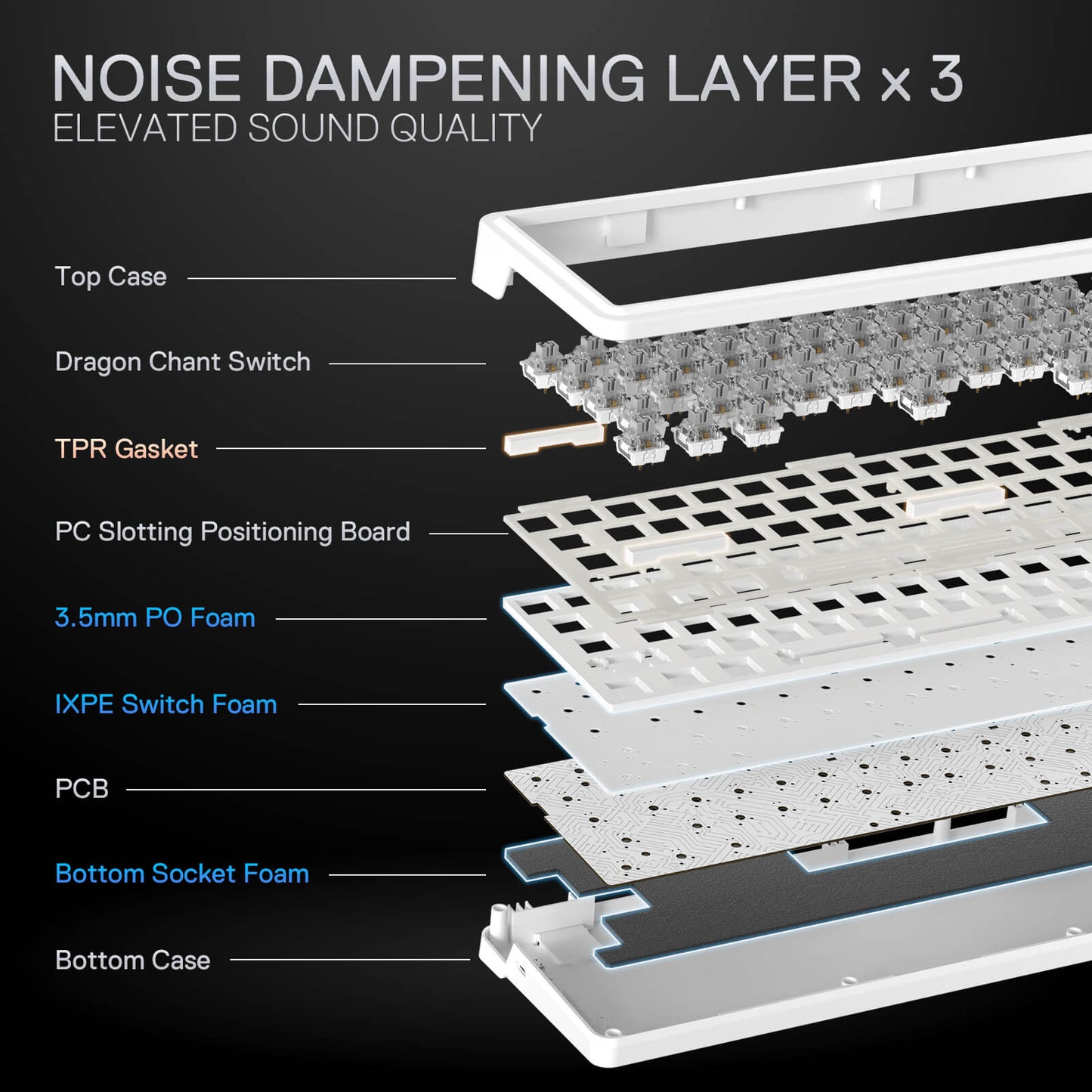 NOISE DAMPENING LAYER x 3
ELEVATED SOUND QUALITY

Top Case

Dragon Chant Switch

TPR Gasket

PC Slotting Positioning Board

3.5mm PO Foam

IXPE Switch Foam

PCB

Bottom Socket Foam

Bottom Case