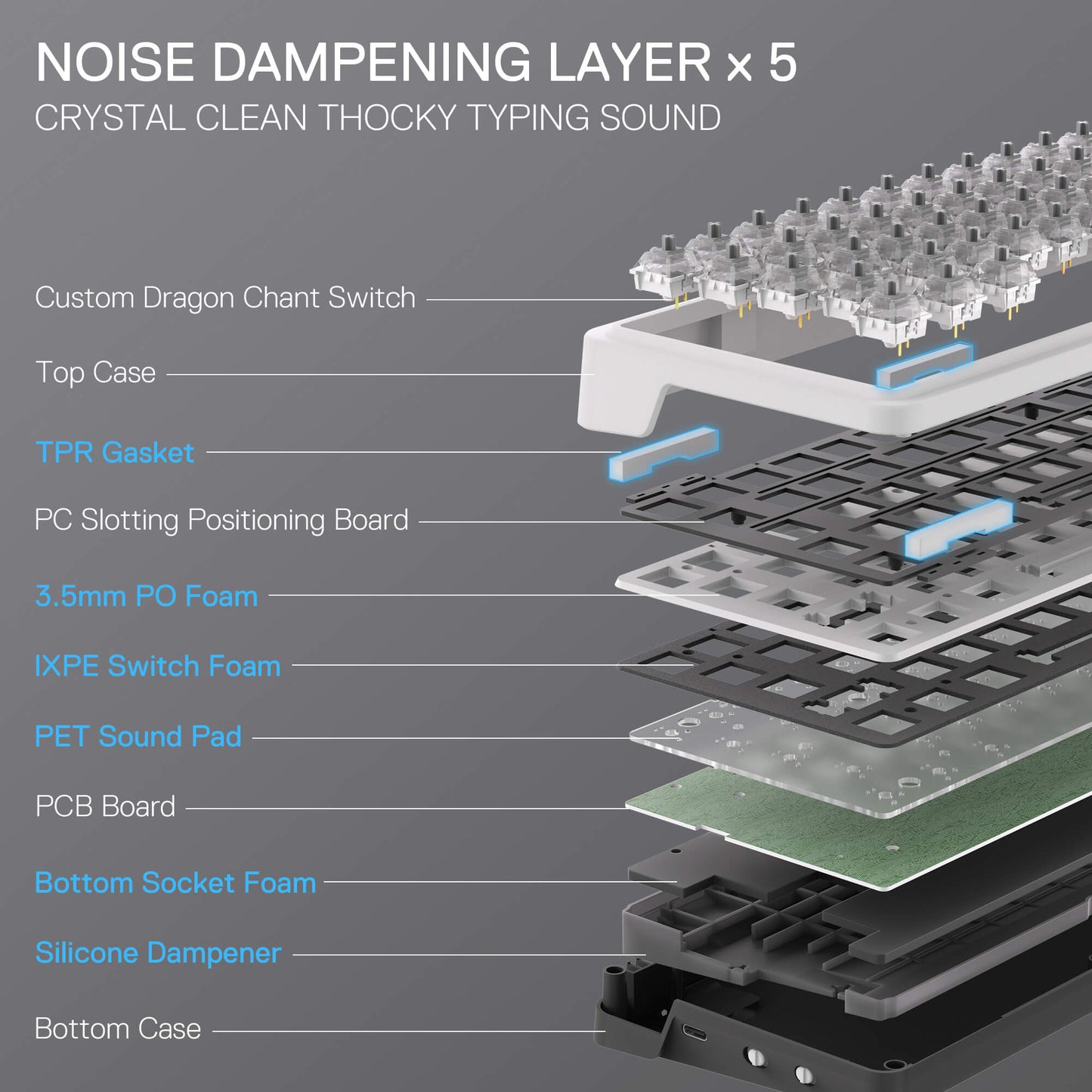 NOISE DAMPENING LAYER x 5
CRYSTAL CLEAN THOCKY TYPING SOUND

Custom Dragon Chant Switch

Top Case

TPR Gasket

PC Slotting Positioning Board

3.5mm PO Foam

IXPE Switch Foam

PET Sound Pad

PCB Board

Bottom Socket Foam

Silicone Dampener

Bottom Case